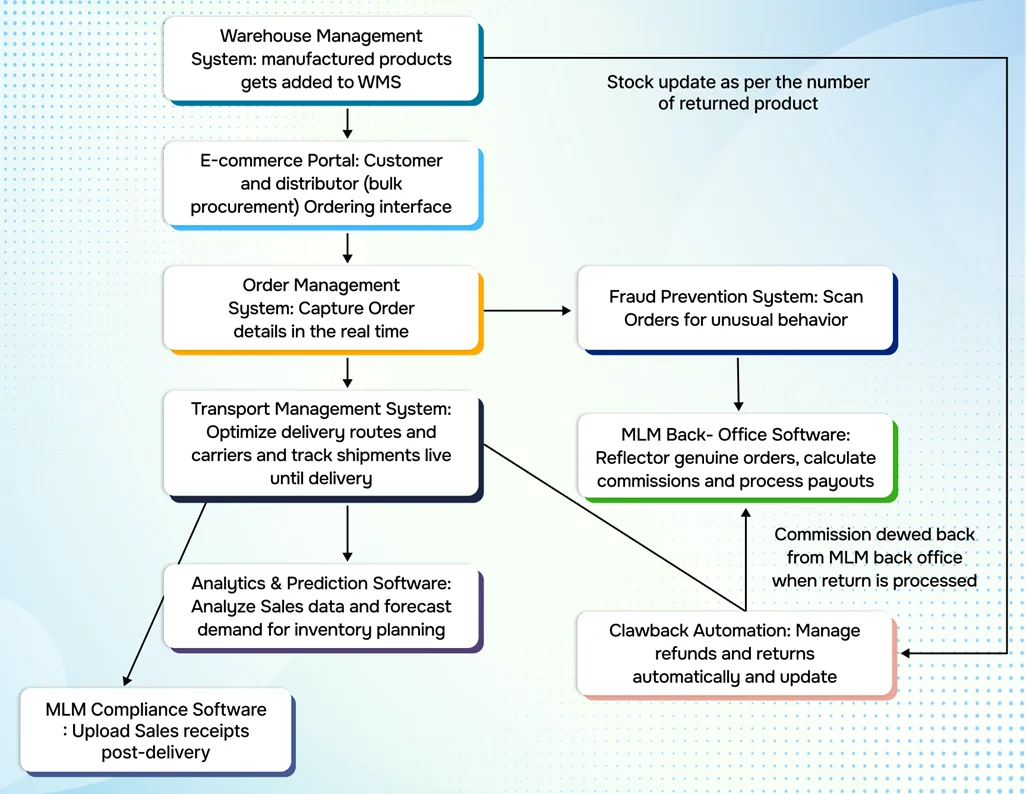 Warehouse Management System: manufactured products gets added to WMS

Stock update as per the number of returned product

E-commerce Portal: Customer and distributor (bulk procurement) Ordering interface

Order Management System: Capture Order details in the real time

Fraud Prevention System: Scan Orders for unusual behavior

Transport Management System: Optimize delivery routes and carriers and track shipments live until delivery

MLM Back- Office Software: Reflector genuine orders, calculate commissions and process payouts

Commission dewed back from MLM back office when return is processed

Analytics & Prediction Software: Analyze Sales data and forecast demand for inventory planning

Clawback Automation: Manage refunds and returns automatically and update

MLM Compliance Software : Upload Sales receipts post-delivery