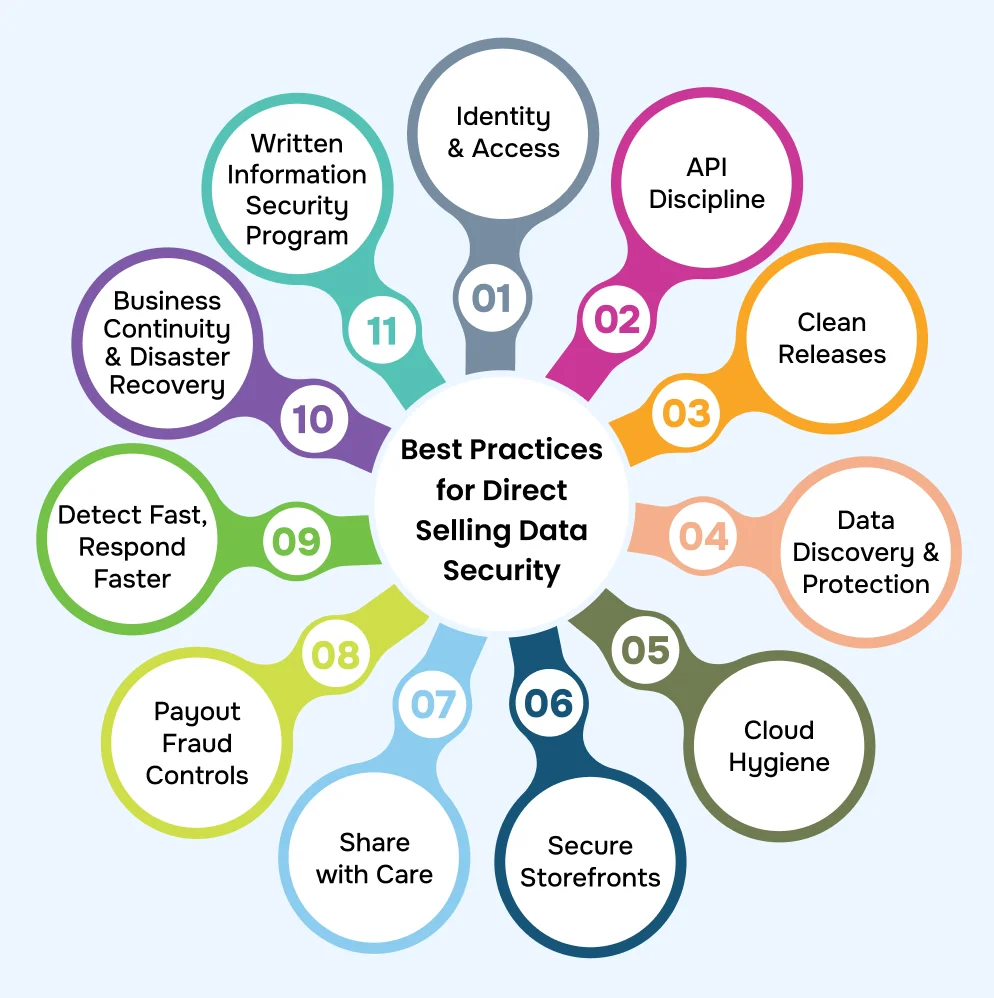 Best Practices for Direct Selling Data Security

01
Identity & Access

02
API Discipline

03
Clean Releases

04
Data Discovery & Protection

05
Cloud Hygiene

06
Secure Storefronts

07
Share with Care

08
Payout Fraud Controls

09
Detect Fast, Respond Faster

10
Business Continuity & Disaster Recovery

11
Written Information Security Program