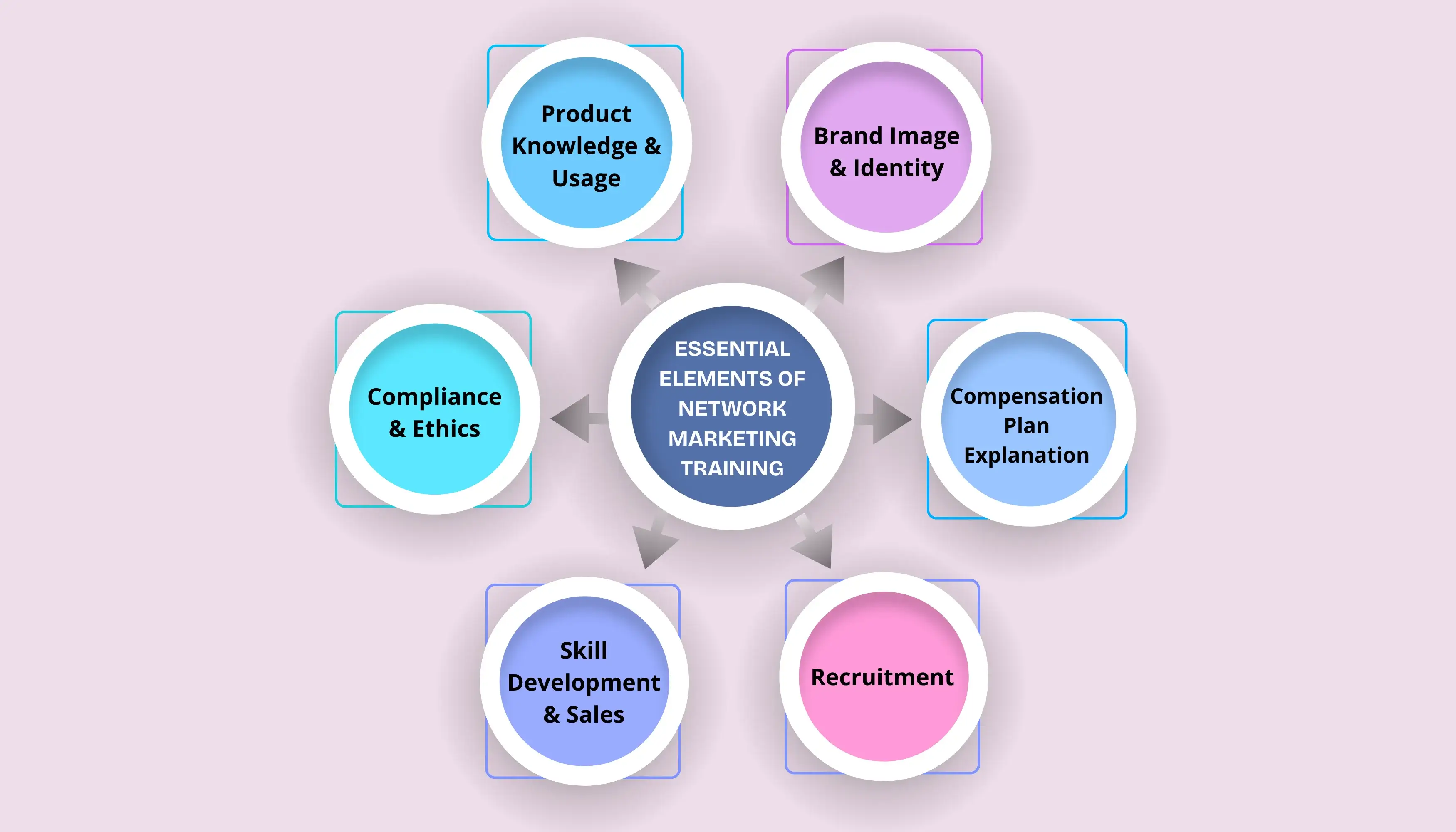 ESSENTIAL ELEMENTS OF NETWORK MARKETING TRAINING

Product Knowledge & Usage

Brand Image & Identity

Compliance & Ethics

Compensation Plan Explanation

Skill Development & Sales

Recruitment