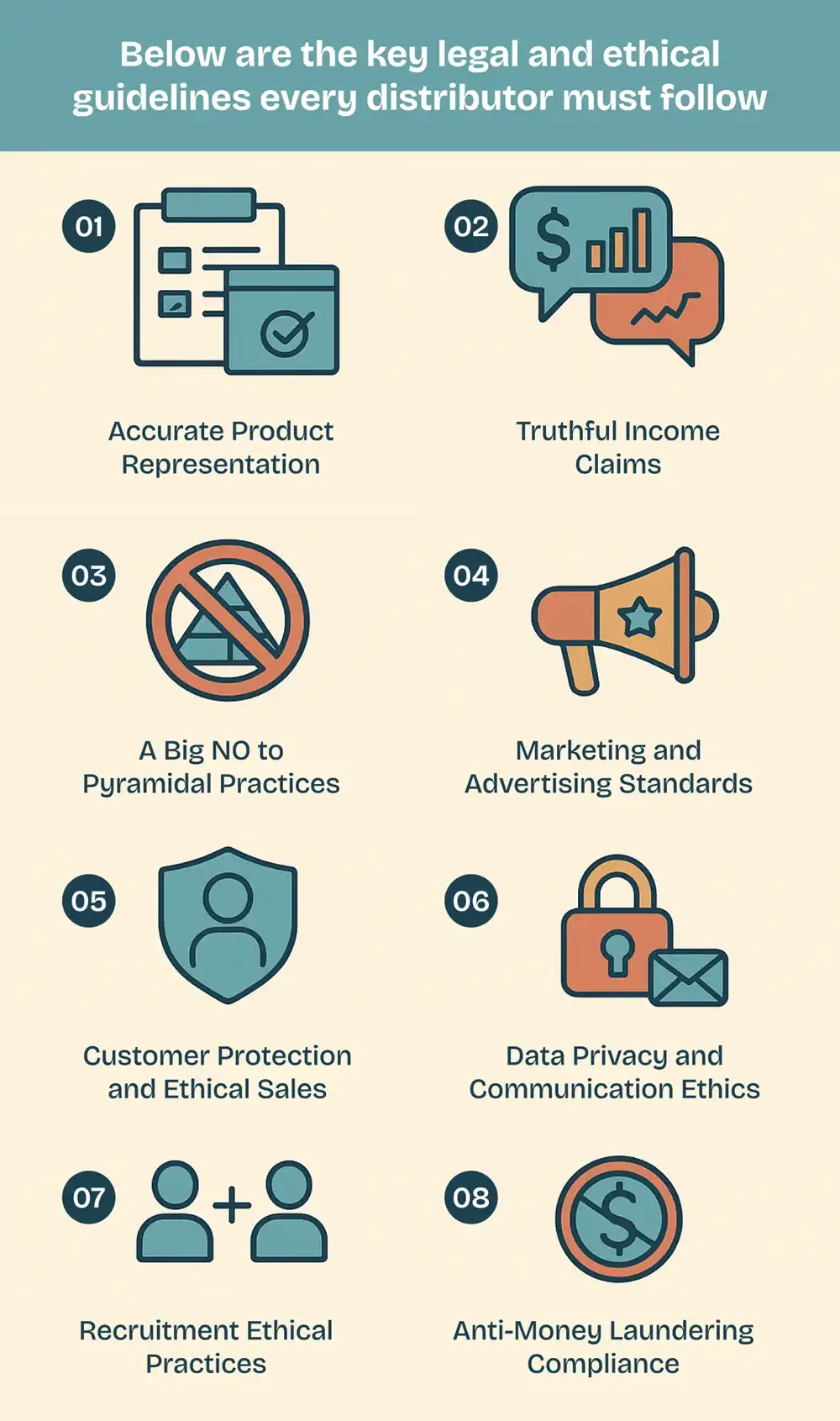 Below are the key legal and ethical guidelines every distributor must follow

01

Accurate Product Representation

02

$

Truthful Income Claims

03

A Big NO to Pyramidal Practices

04

Marketing and Advertising Standards

05

Customer Protection and Ethical Sales

06

Data Privacy and Communication Ethics

07

Recruitment Ethical Practices

08

$

Anti-Money Laundering Compliance