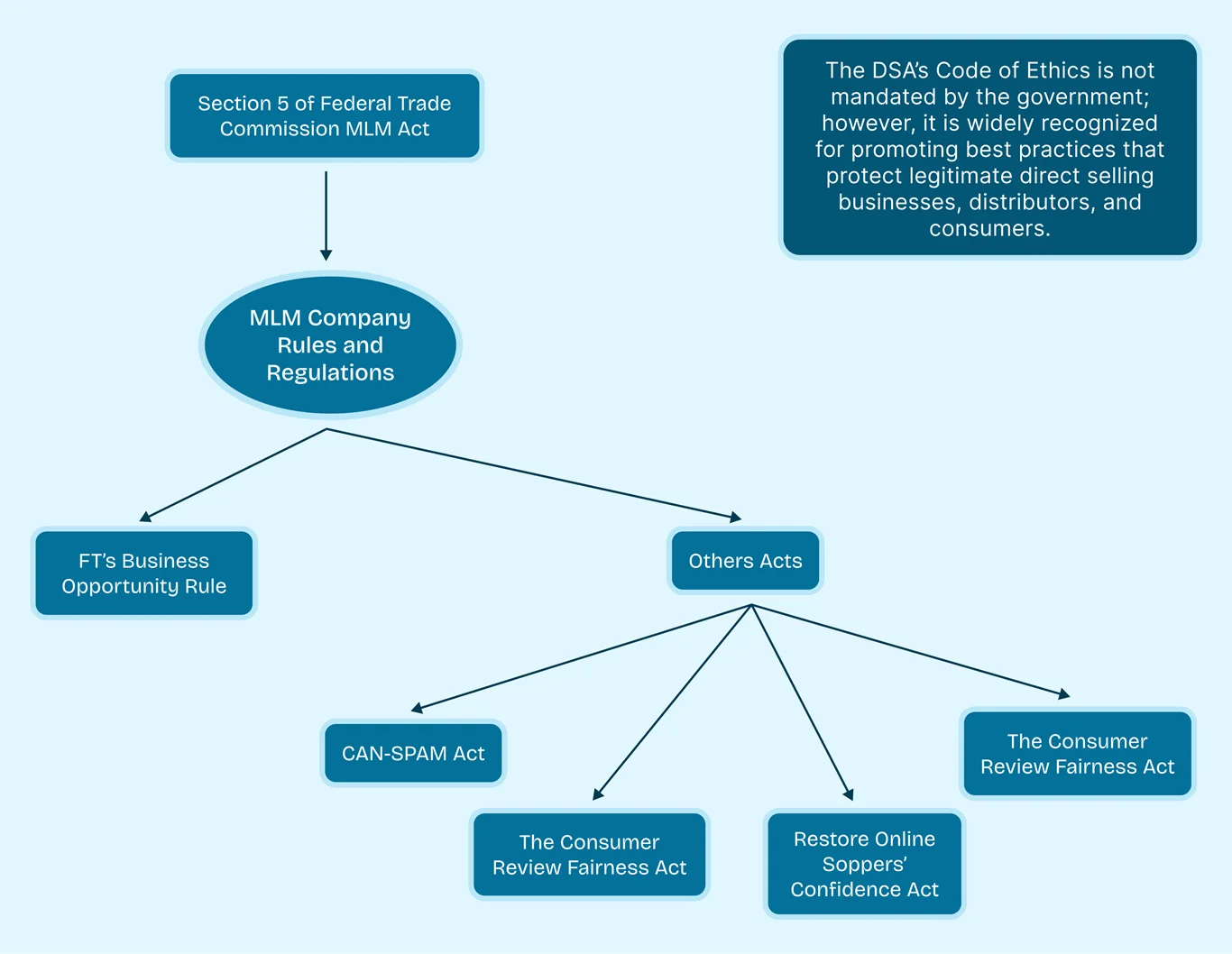 Section 5 of Federal Trade Commission MLM Act

The DSA's Code of Ethics is not mandated by the government; however, it is widely recognized for promoting best practices that protect legitimate direct selling businesses, distributors, and consumers.

MLM Company Rules and Regulations

FT's Business Opportunity Rule

Others Acts

CAN-SPAM Act

The Consumer Review Fairness Act

Restore Online Soppers' Confidence Act

The Consumer Review Fairness Act