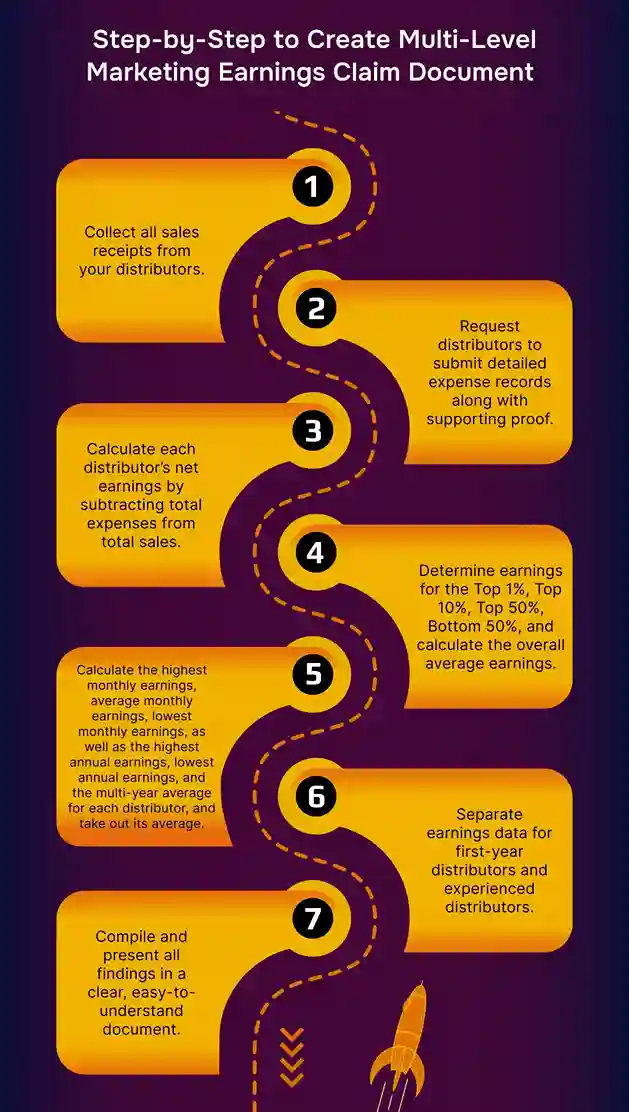 Step-by-Step to Create Multi-Level Marketing Earnings Claim Document

1

Collect all sales receipts from your distributors.

2

Request distributors to submit detailed expense records along with supporting proof.

3

Calculate each distributor's net earnings by subtracting total expenses from total sales.

4

Determine earnings for the Top 1%, Top 10%, Top 50%, Bottom 50%, and calculate the overall average earnings.

5

Calculate the highest monthly earnings, average monthly earnings, lowest monthly earnings, as well as the highest annual earnings, lowest annual earnings, and the multi-year average for each distributor, and take out its average.

6

Separate earnings data for first-year distributors and experienced distributors.

7

Compile and present all findings in a clear, easy-to-understand document.