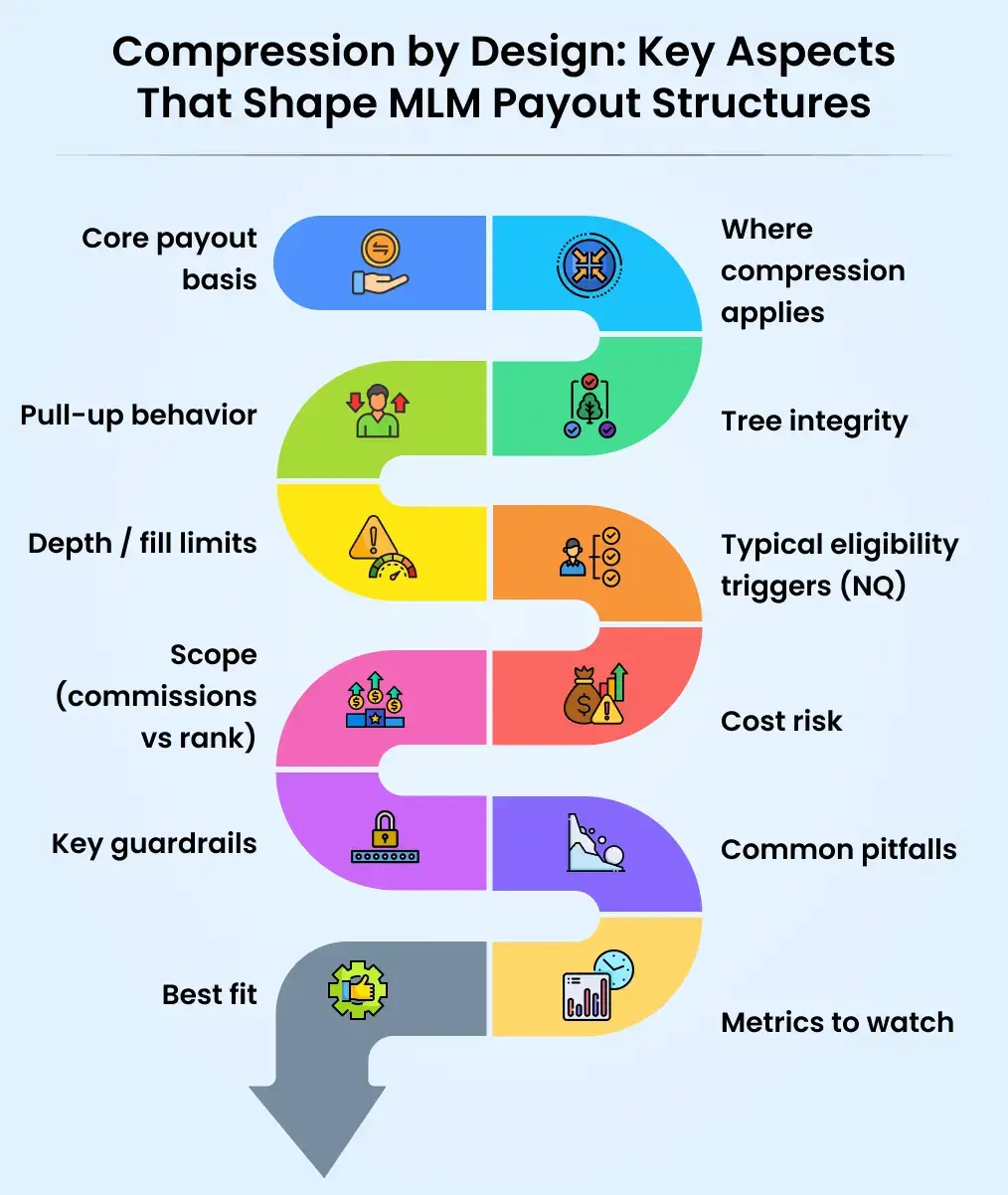 Compression by Design: Key Aspects That Shape MLM Payout Structures

Core payout basis

Where compression applies

Pull-up behavior

Tree integrity

Depth / fill limits

Typical eligibility triggers (NQ)

Scope (commissions vs rank)

Cost risk

Key guardrails

Common pitfalls

Best fit

Metrics to watch